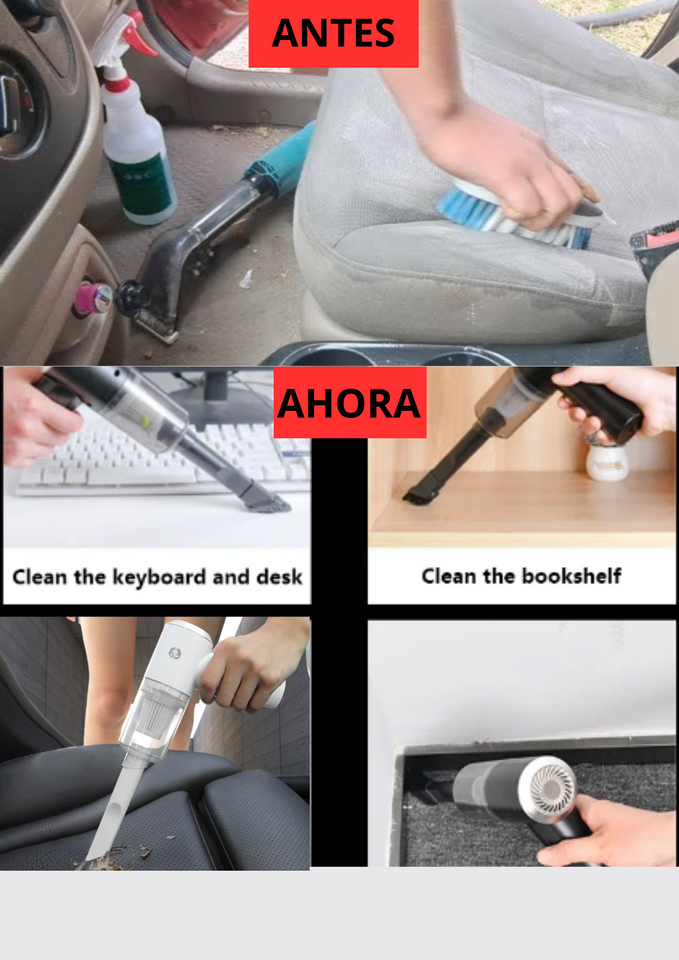 ANTES

AHORA

Clean the keyboard and desk

Clean the bookshelf